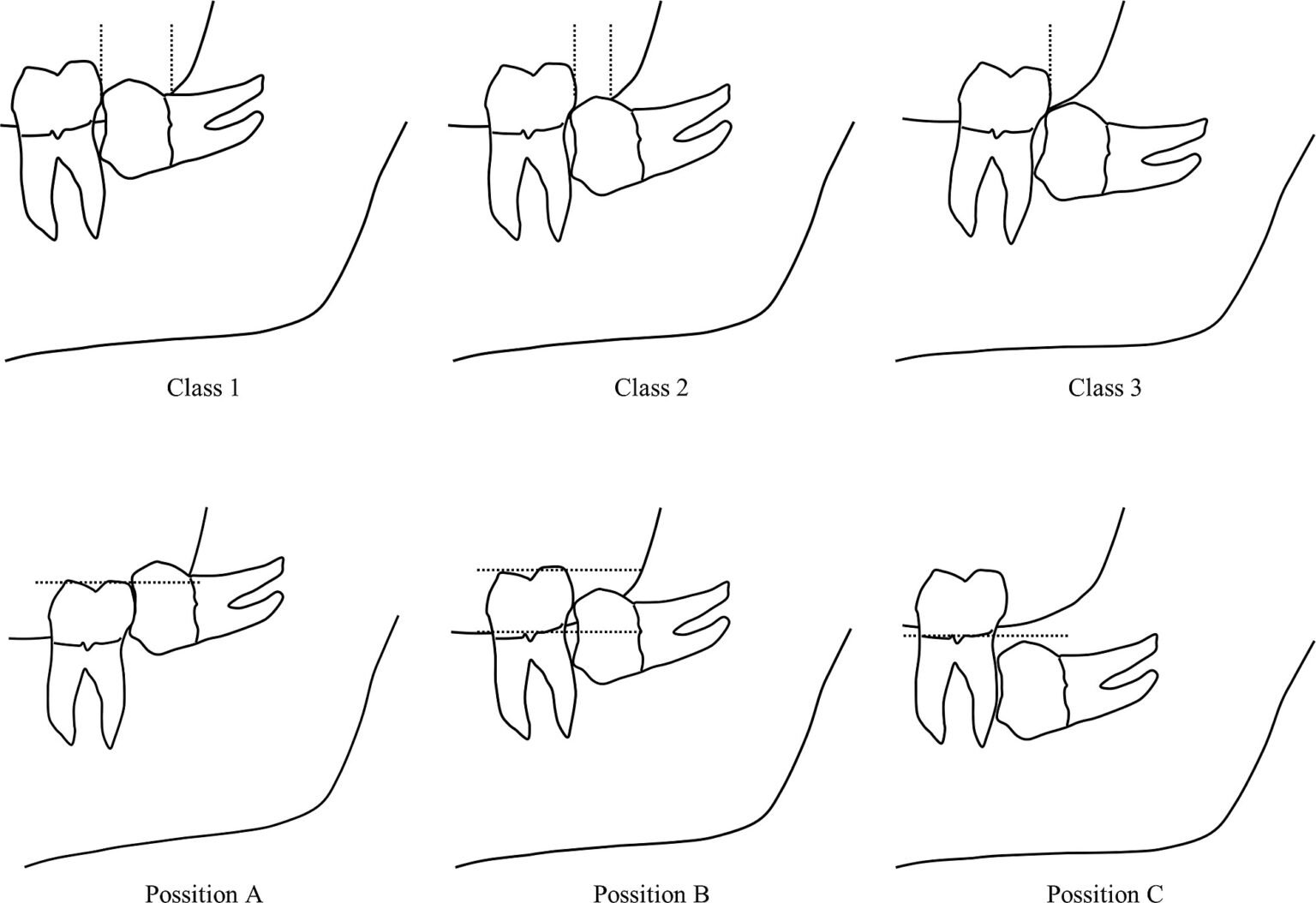 Class 1

Class 2

Class 3

Possition A

Possition B

Possition C